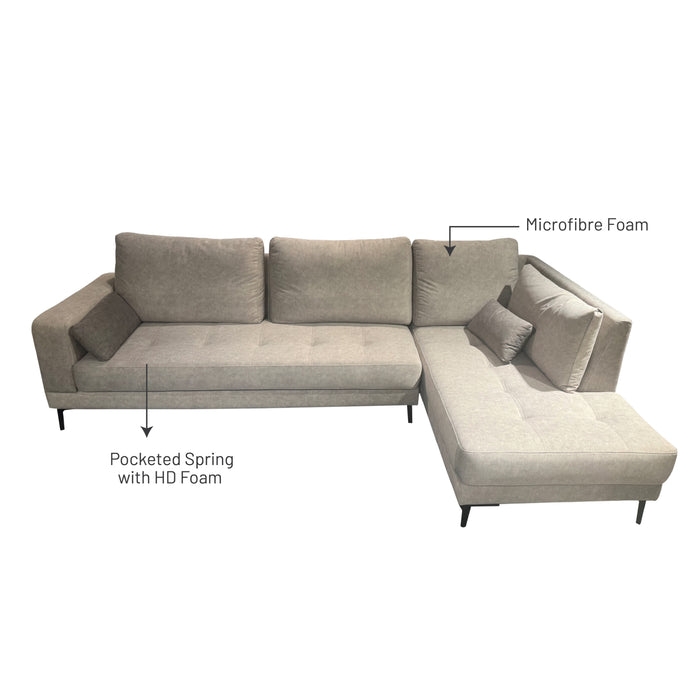 Microfibre Foam

Pocketed Spring with HD Foam