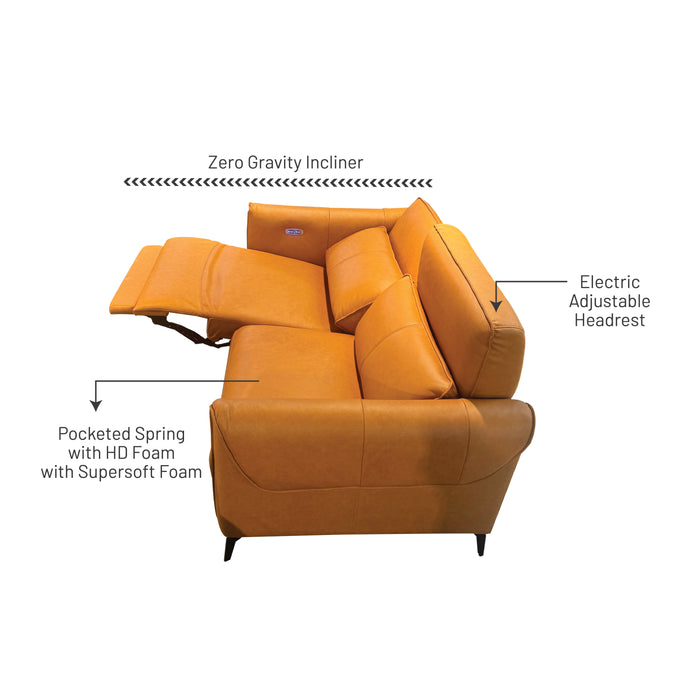 Zero Gravity Incliner

Electric Adjustable Headrest

Pocketed Spring with HD Foam with Supersoft Foam