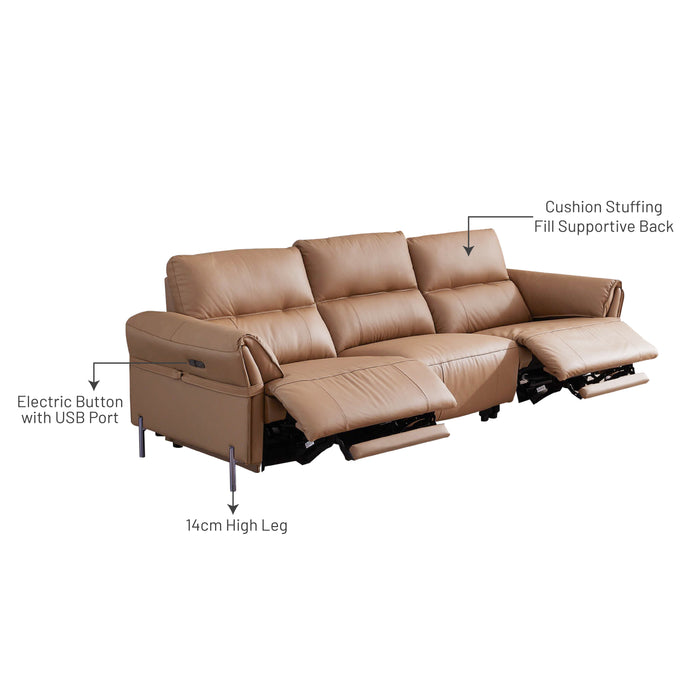 Cushion Stuffing
Fill Supportive Back

Electric Button
with USB Port

14cm High Leg