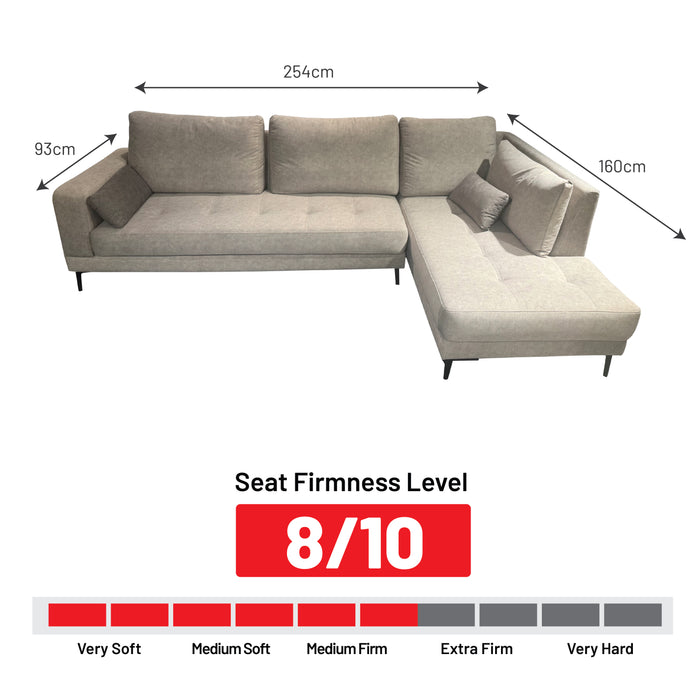 254cm

93cm

160cm

Seat Firmness Level

8/10

Very Soft Medium Soft Medium Firm Extra Firm Very Hard