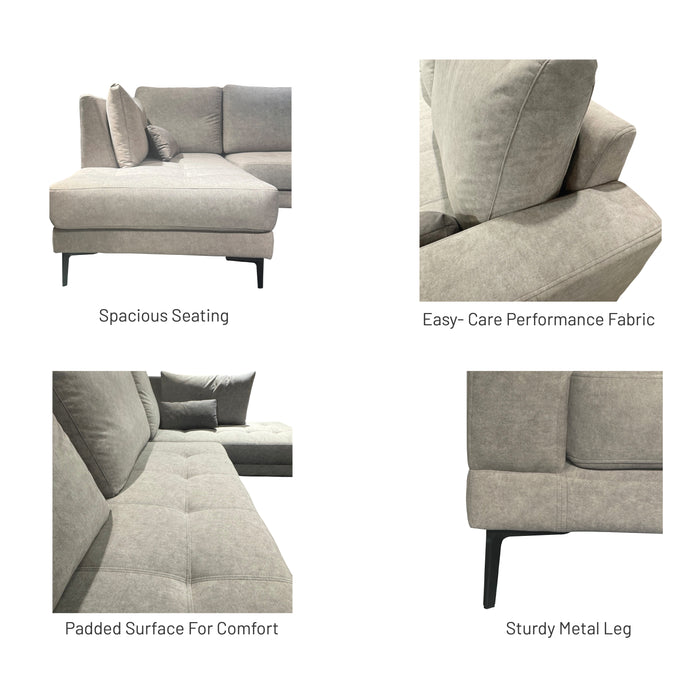 Spacious Seating

Easy- Care Performance Fabric

Padded Surface For Comfort

Sturdy Metal Leg