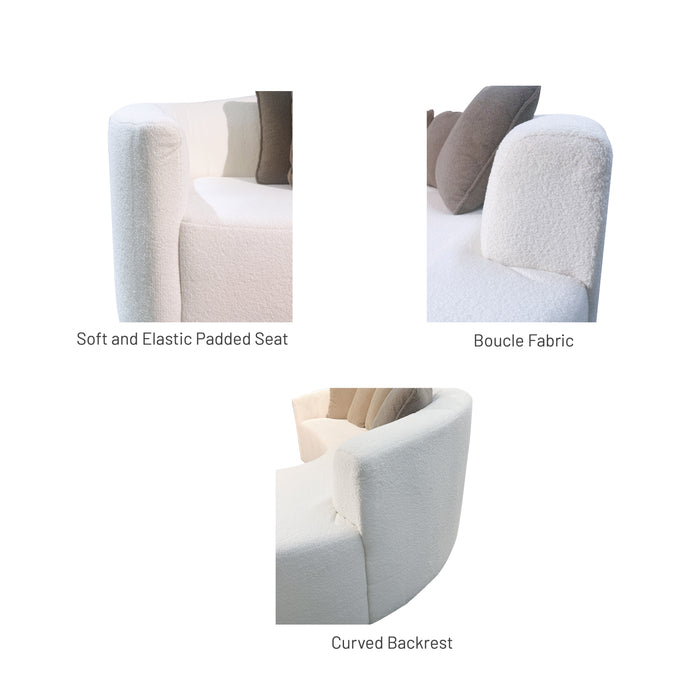 Soft and Elastic Padded Seat

Boucle Fabric

Curved Backrest