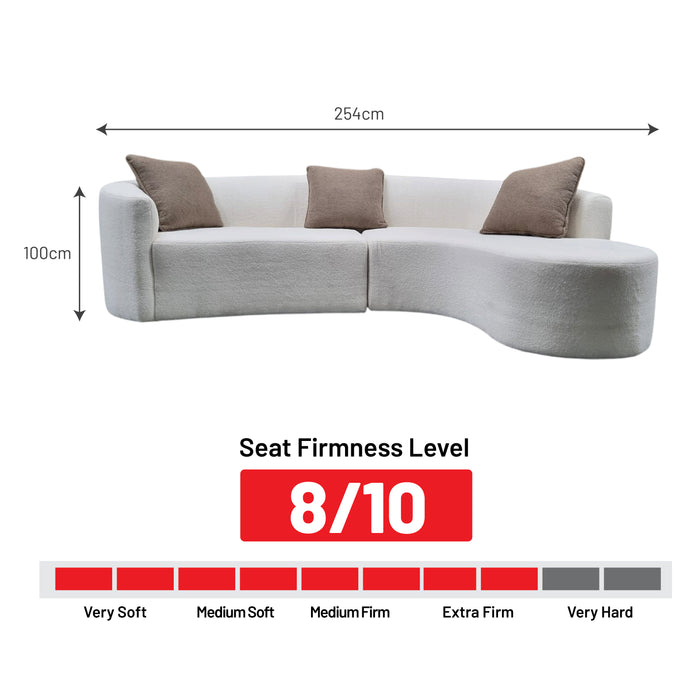 254cm

100cm

Seat Firmness Level

8/10

Very Soft Medium Soft Medium Firm Extra Firm Very Hard