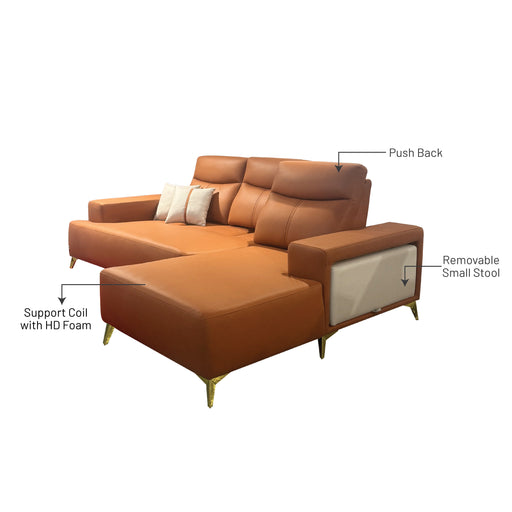 Push Back

Removable Small Stool

Support Coil with HD Foam