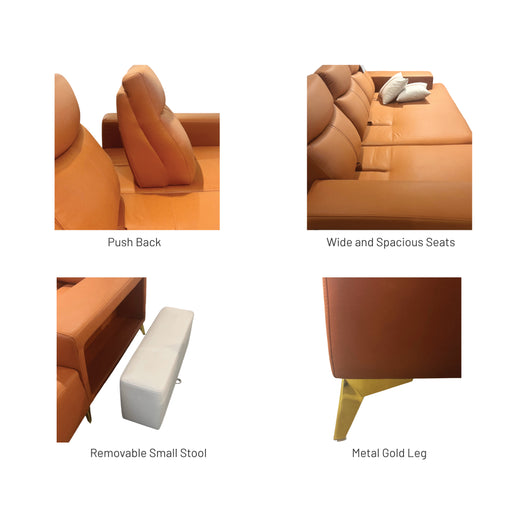 Push Back

Wide and Spacious Seats

Removable Small Stool

Metal Gold Leg